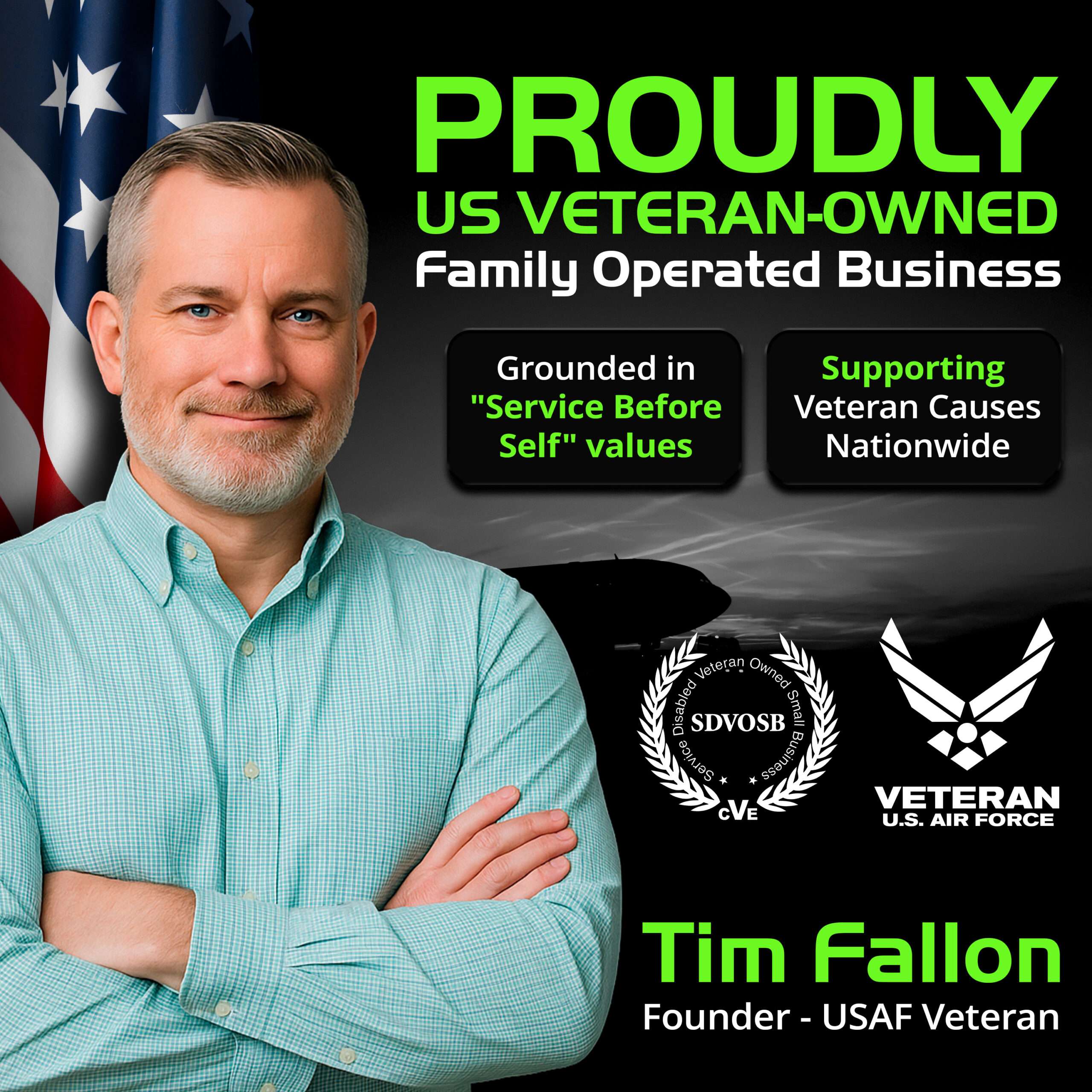 PROUDLY
US VETERAN-OWNED
Family Operated Business

Grounded in "Service Before Self" values

Supporting Veteran Causes Nationwide

Service Disabled Veteran Owned Small Business
SDVOSB
CVE

VETERAN
U.S. AIR FORCE

Tim Fallon
Founder - USAF Veteran